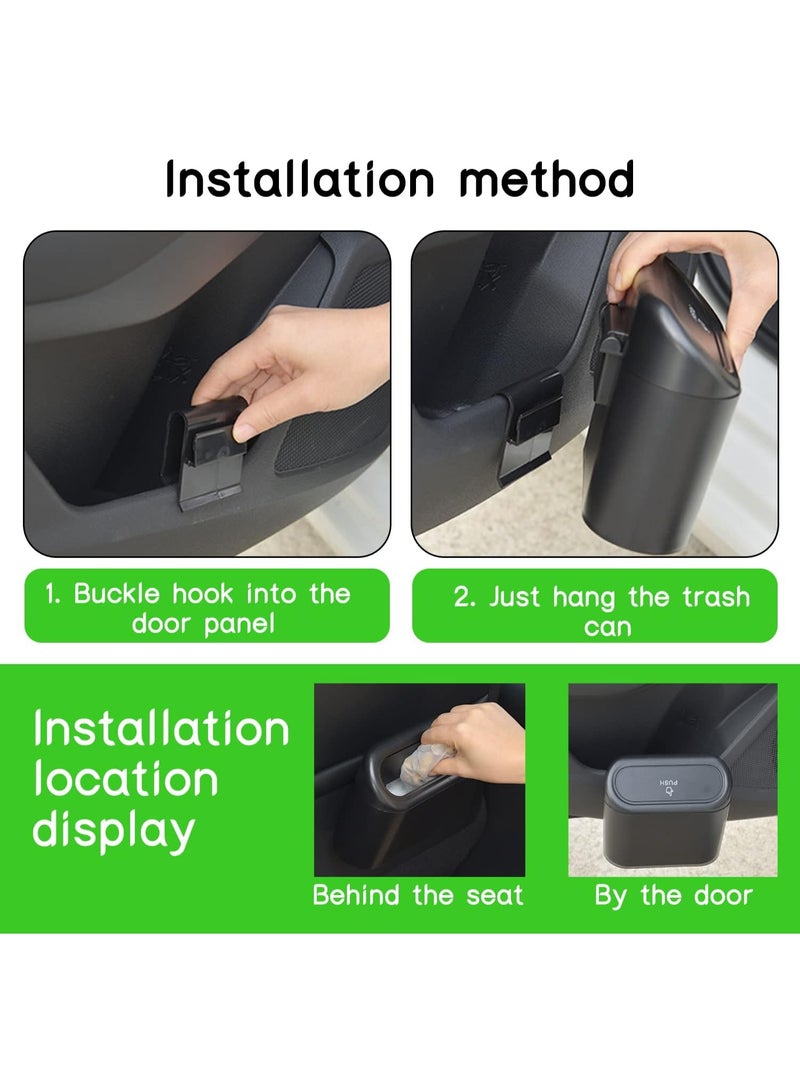 Installation method

1. Buckle hook into the door panel

2. Just hang the trash can

Installation location display

Behind the seat

PUSH

By the door